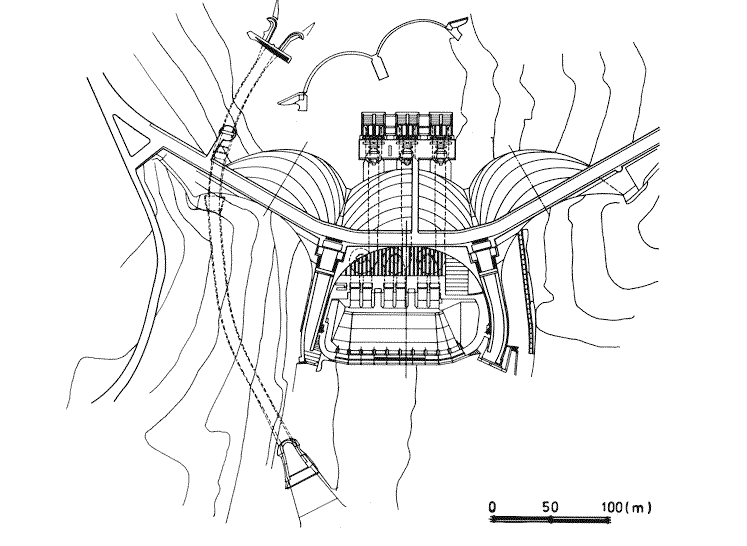 0 50 100(m)